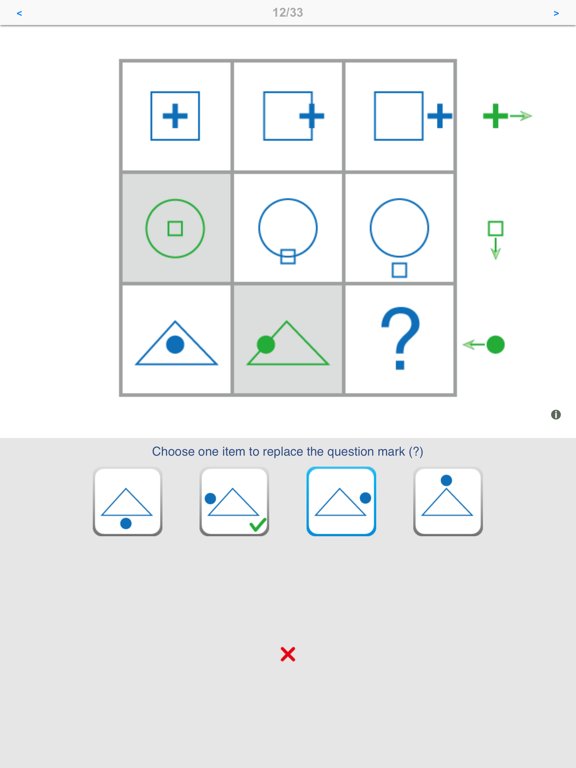 <
12/33
>

?

Choose one item to replace the question mark (?)